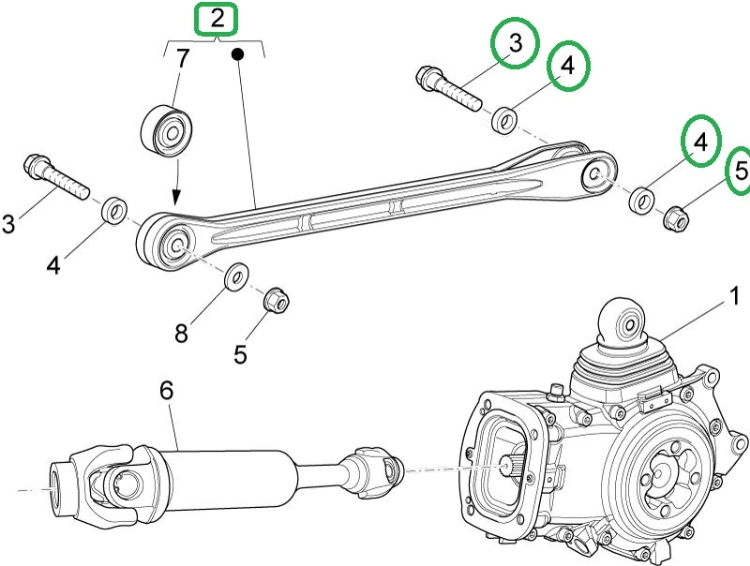 2
7
3
4
4
5
3
4
8
5
1
6